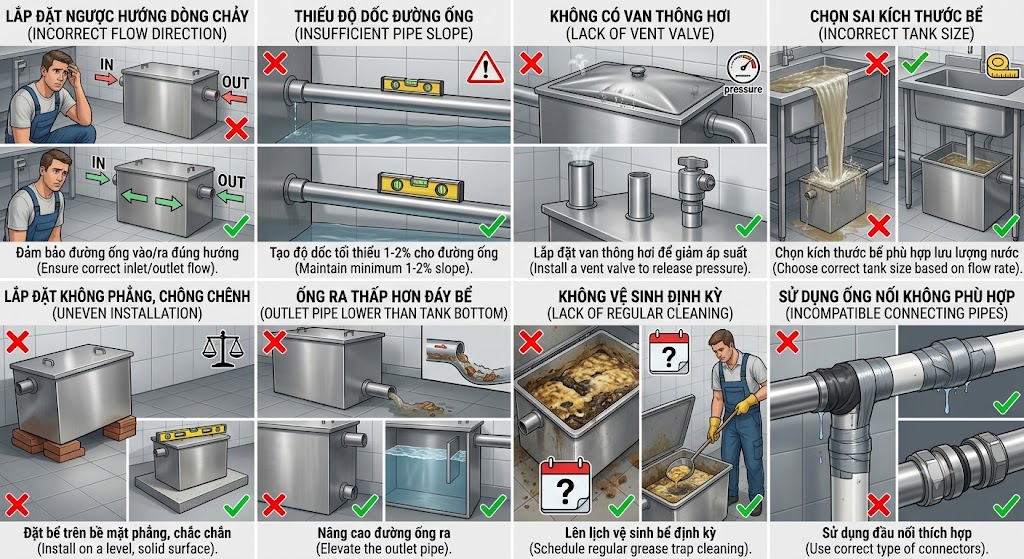 LẮP ĐẶT NGƯỢC HƯỚNG DÒNG CHẢY
(INCORRECT FLOW DIRECTION)

IN
OUT
IN
OUT

Đảm bảo đường ống vào/ra đúng hướng
(Ensure correct inlet/outlet flow).

THIẾU ĐỘ DỐC ĐƯỜNG ỐNG
(INSUFFICIENT PIPE SLOPE)

Tạo độ dốc tối thiểu 1-2% cho đường ống
(Maintain minimum 1-2% slope).

KHÔNG CÓ VAN THÔNG HƠI
(LACK OF VENT VALVE)

pressure

Lắp đặt van thông hơi để giảm áp suất
(Install a vent valve to release pressure).

CHỌN SAI KÍCH THƯỚC BỂ
(INCORRECT TANK SIZE)

Chọn kích thước bể phù hợp lưu lượng nước
(Choose correct tank size based on flow rate).

LẮP ĐẶT KHÔNG PHẲNG, CHÔNG CHÊNH
(UNEVEN INSTALLATION)

Đặt bể trên bề mặt phẳng, chắc chắn
(Install on a level, solid surface).

ỐNG RA THẤP HƠN ĐÁY BỂ
(OUTLET PIPE LOWER THAN TANK BOTTOM)

Nâng cao đường ống ra
(Elevate the outlet pipe).

KHÔNG VỆ SINH ĐỊNH KỲ
(LACK OF REGULAR CLEANING)

?
?

Lên lịch vệ sinh bể định kỳ
(Schedule regular grease trap cleaning).

SỬ DỤNG ỐNG NỐI KHÔNG PHÙ HỢP
(INCOMPATIBLE CONNECTING PIPES)

Sử dụng đầu nối thích hợp
(Use correct type of connectors).